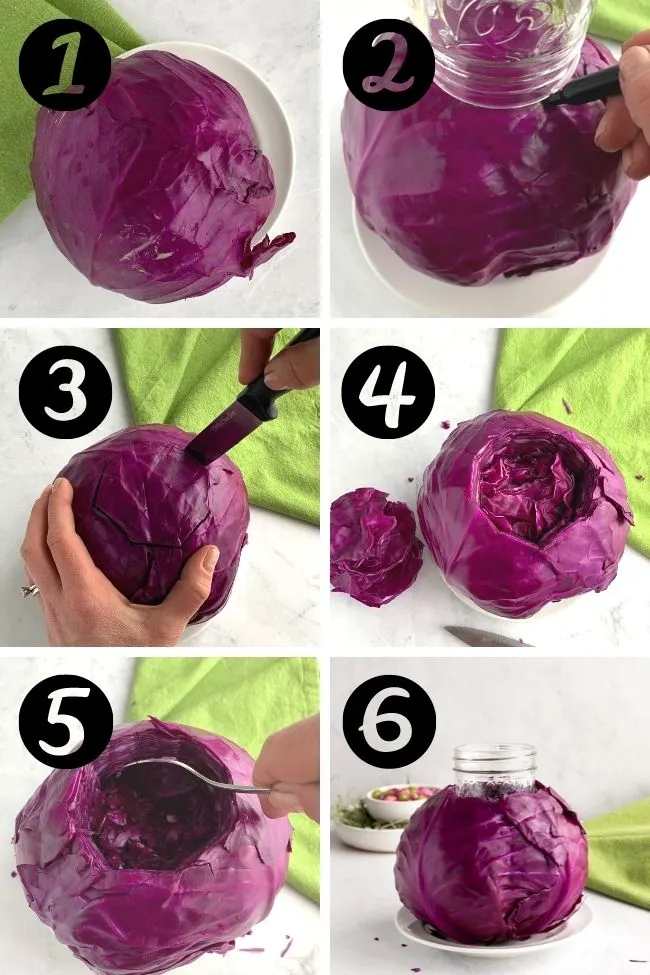 1
2
3
4
5
6